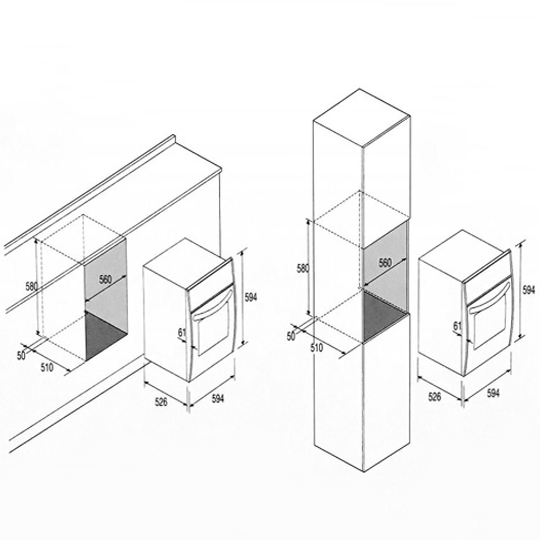 580
560
50
510
61
594
526
594

580
560
50
510
61
594
526
594